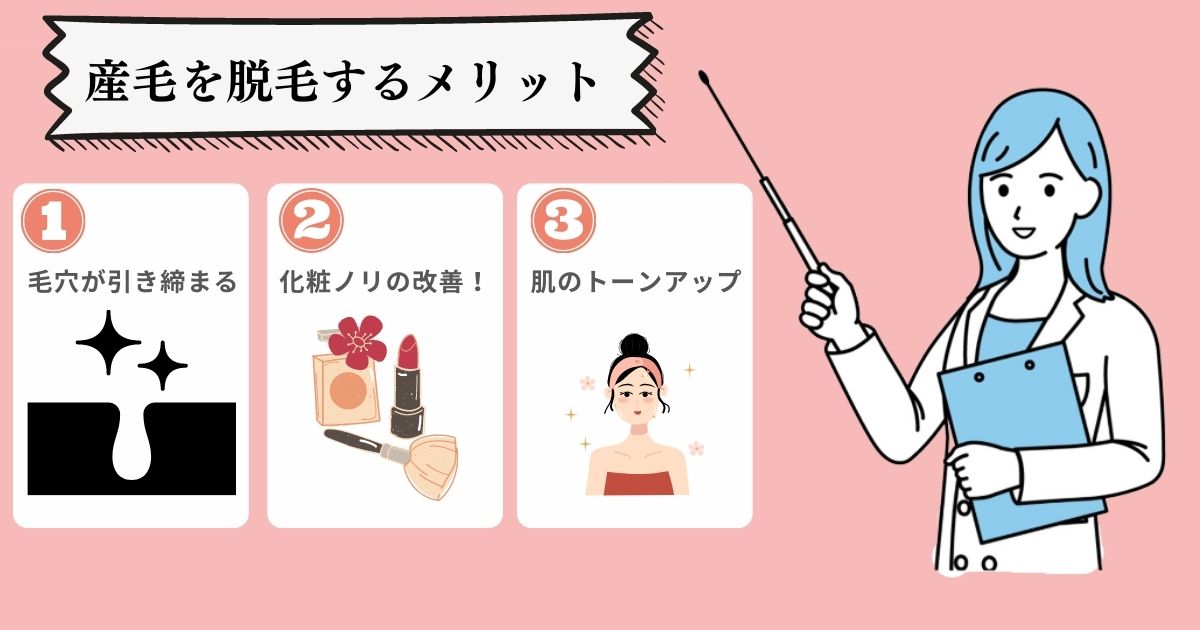 産毛を脱毛するメリット

1
毛穴が引き締まる

2
化粧ノリの改善！

3
肌のトーンアップ